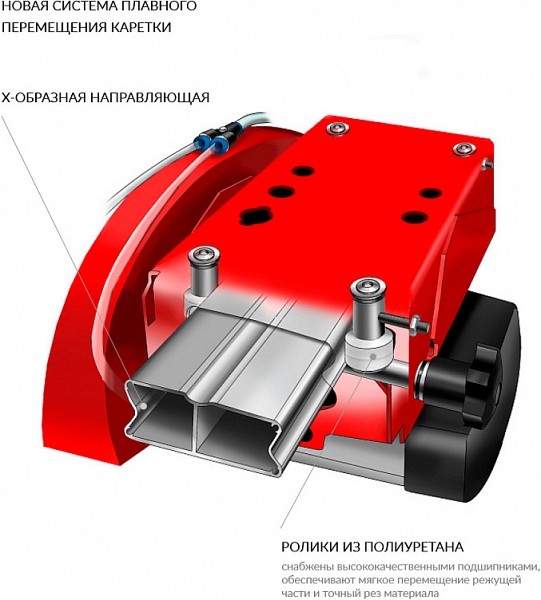 НОВАЯ СИСТЕМА ПЛАВНОГО ПЕРЕМЕЩЕНИЯ КАРЕТКИ

Х-ОБРАЗНАЯ НАПРАВЛЯЮЩАЯ

РОЛИКИ ИЗ ПОЛИУРЕТАНА

снабжены высококачественными подшипниками, обеспечивают мягкое перемещение режущей части и точный рез материала