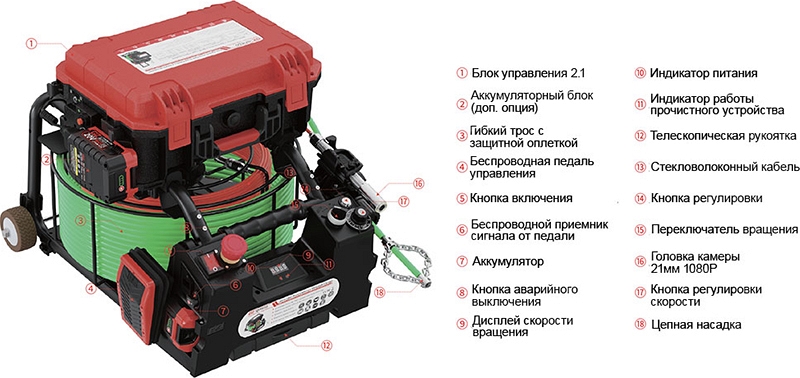 ① Блок управления 2.1
② Аккумуляторный блок (доп. опция)
③ Гибкий трос с защитной оплеткой
④ Беспроводная педаль управления
⑤ Кнопка включения
⑥ Беспроводной приемник сигнала от педали
⑦ Аккумулятор
⑧ Кнопка аварийного выключения
⑨ Дисплей скорости вращения

⑩ Индикатор питания
⑪ Индикатор работы прочистного устройства
⑫ Телескопическая рукоятка
⑬ Стекловолоконный кабель
⑭ Кнопка регулировки
⑮ Переключатель вращения
⑯ Головка камеры 21мм 1080P
⑰ Кнопка регулировки скорости
⑱ Цепная насадка

①
②
③
④
⑤
⑥
⑦
⑧
⑨
⑩
⑪
⑫
⑬
⑭
⑮
⑯
⑰
⑱